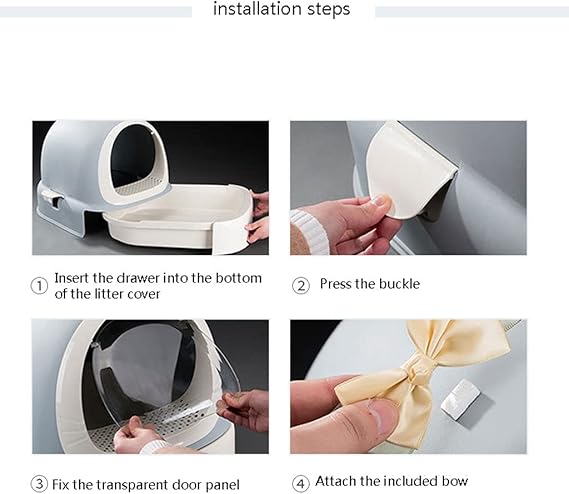 installation steps

① Insert the drawer into the bottom of the litter cover

② Press the buckle

③ Fix the transparent door panel

④ Attach the included bow